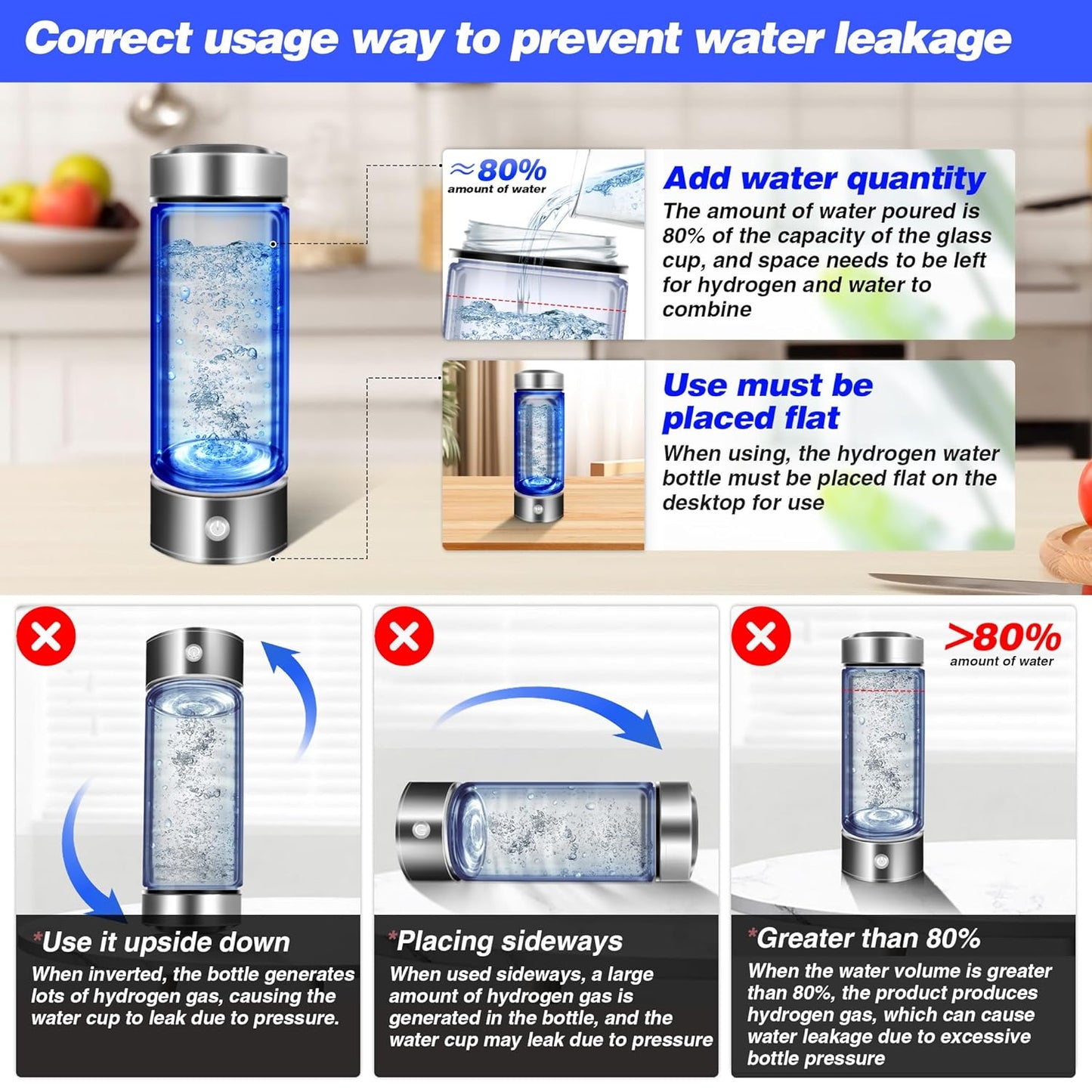 Correct usage way to prevent water leakage

≈80%
amount of water

Add water quantity
The amount of water poured is 80% of the capacity of the glass cup, and space needs to be left for hydrogen and water to combine

Use must be placed flat
When using, the hydrogen water bottle must be placed flat on the desktop for use

*Use it upside down
When inverted, the bottle generates lots of hydrogen gas, causing the water cup to leak due to pressure.

*Placing sideways
When used sideways, a large amount of hydrogen gas is generated in the bottle, and the water cup may leak due to pressure

>80%
amount of water

*Greater than 80%
When the water volume is greater than 80%, the product produces hydrogen gas, which can cause water leakage due to excessive bottle pressure