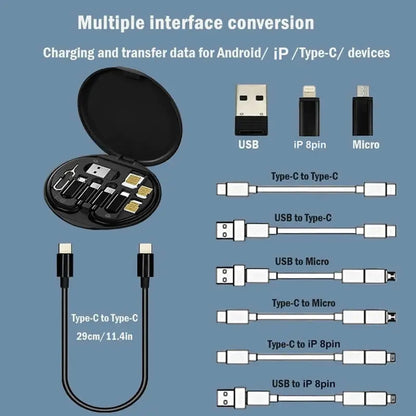 Multiple interface conversion

Charging and transfer data for Android/ iP /Type-C/ devices

USB

iP 8pin

Micro

Type-C to Type-C

USB to Type-C

USB to Micro

Type-C to Micro

Type-C to iP 8pin

USB to iP 8pin

Type-C to Type-C
29cm/11.4in